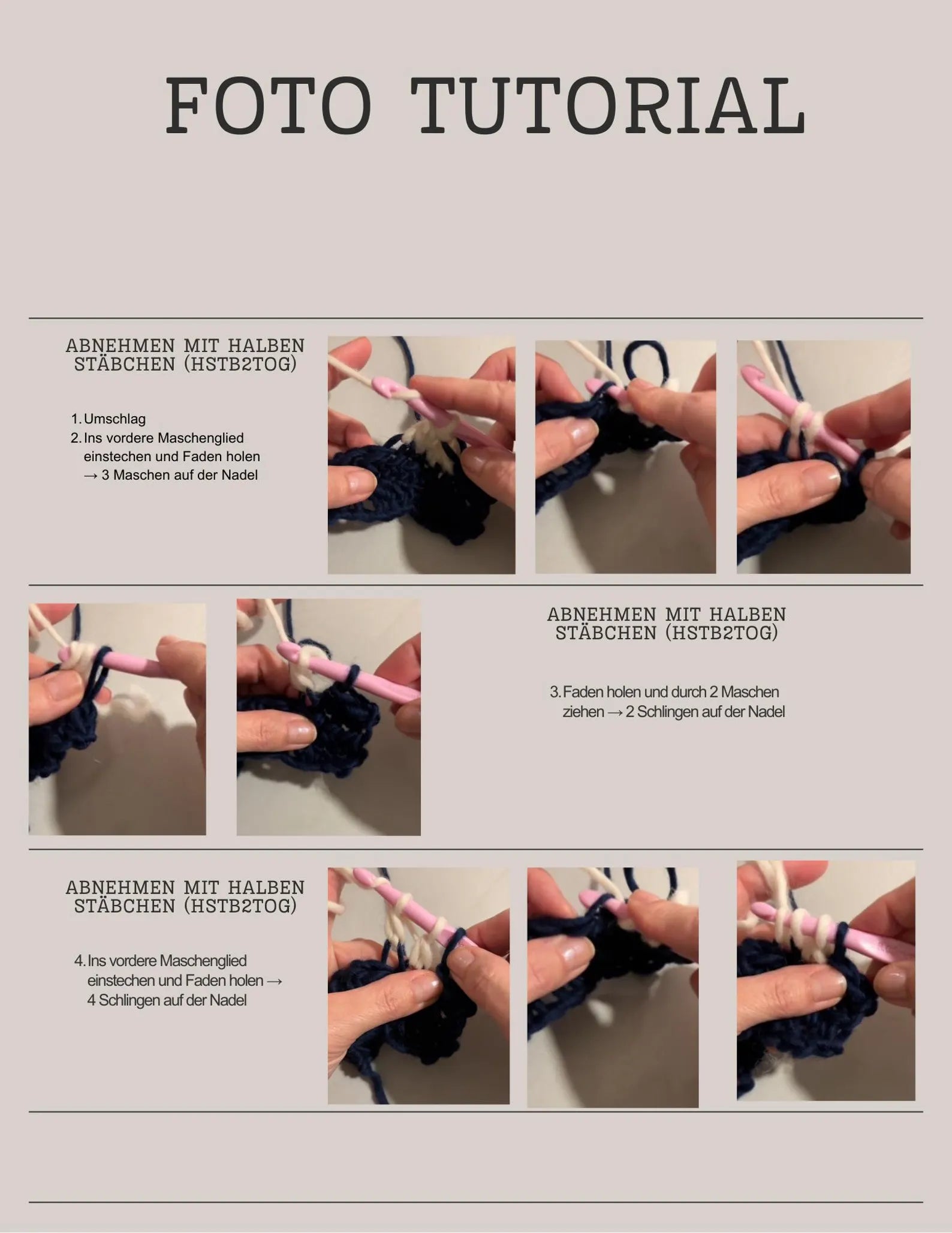 FOTO TUTORIAL

ABNEHMEN MIT HALBEN STÄBCHEN (HSTB2TOG)

1. Umschlag
2. Ins vordere Maschenglied einstechen und Faden holen → 3 Maschen auf der Nadel

ABNEHMEN MIT HALBEN STÄBCHEN (HSTB2TOG)

3. Faden holen und durch 2 Maschen ziehen → 2 Schlingen auf der Nadel

ABNEHMEN MIT HALBEN STÄBCHEN (HSTB2TOG)

4. Ins vordere Maschenglied einstechen und Faden holen → 4 Schlingen auf der Nadel