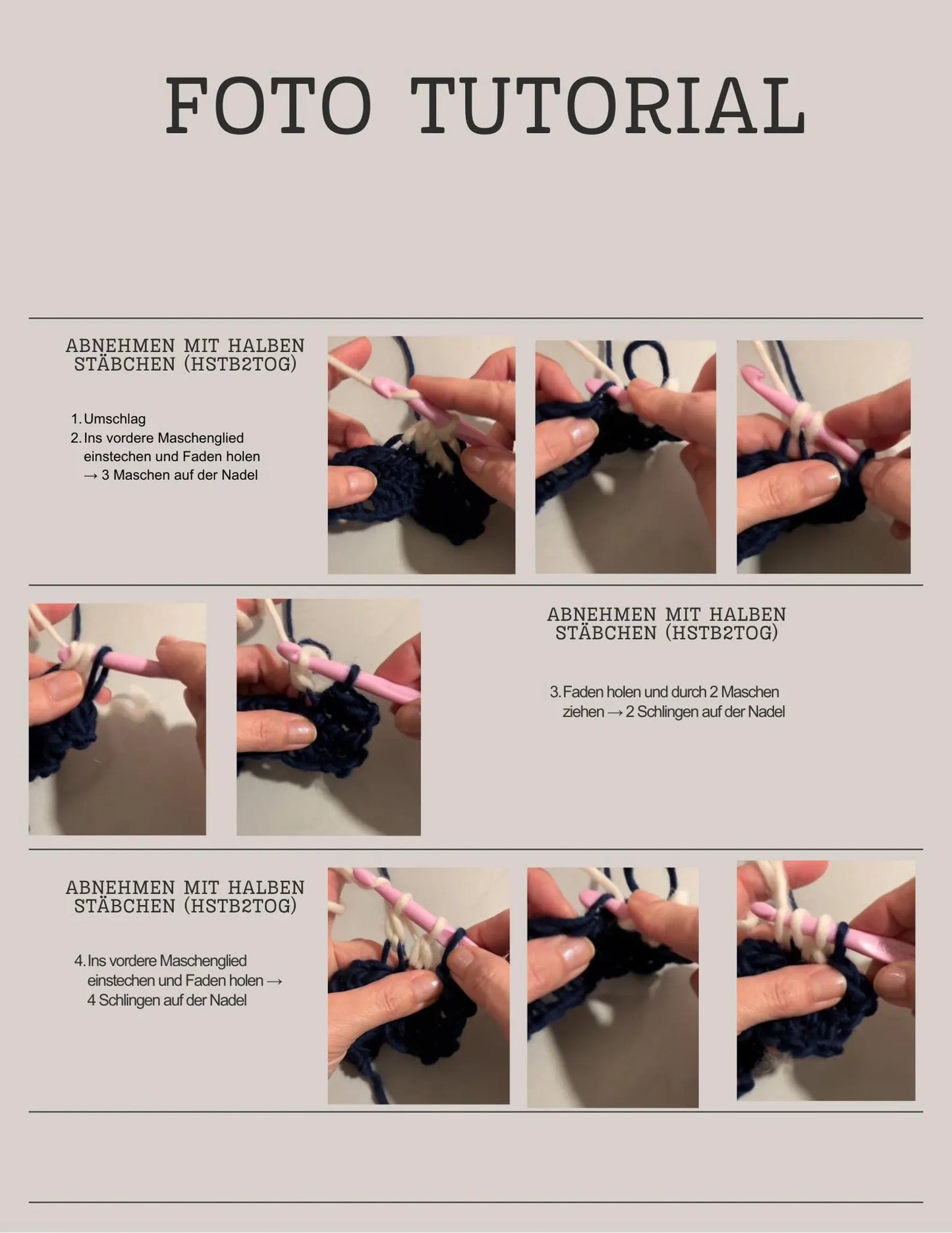 FOTO TUTORIAL

ABNEHMEN MIT HALBEN STÄBCHEN (HSTB2TOG)

1. Umschlag
2. Ins vordere Maschenglied einstechen und Faden holen → 3 Maschen auf der Nadel

ABNEHMEN MIT HALBEN STÄBCHEN (HSTB2TOG)

3. Faden holen und durch 2 Maschen ziehen → 2 Schlingen auf der Nadel

ABNEHMEN MIT HALBEN STÄBCHEN (HSTB2TOG)

4. Ins vordere Maschenglied einstechen und Faden holen → 4 Schlingen auf der Nadel