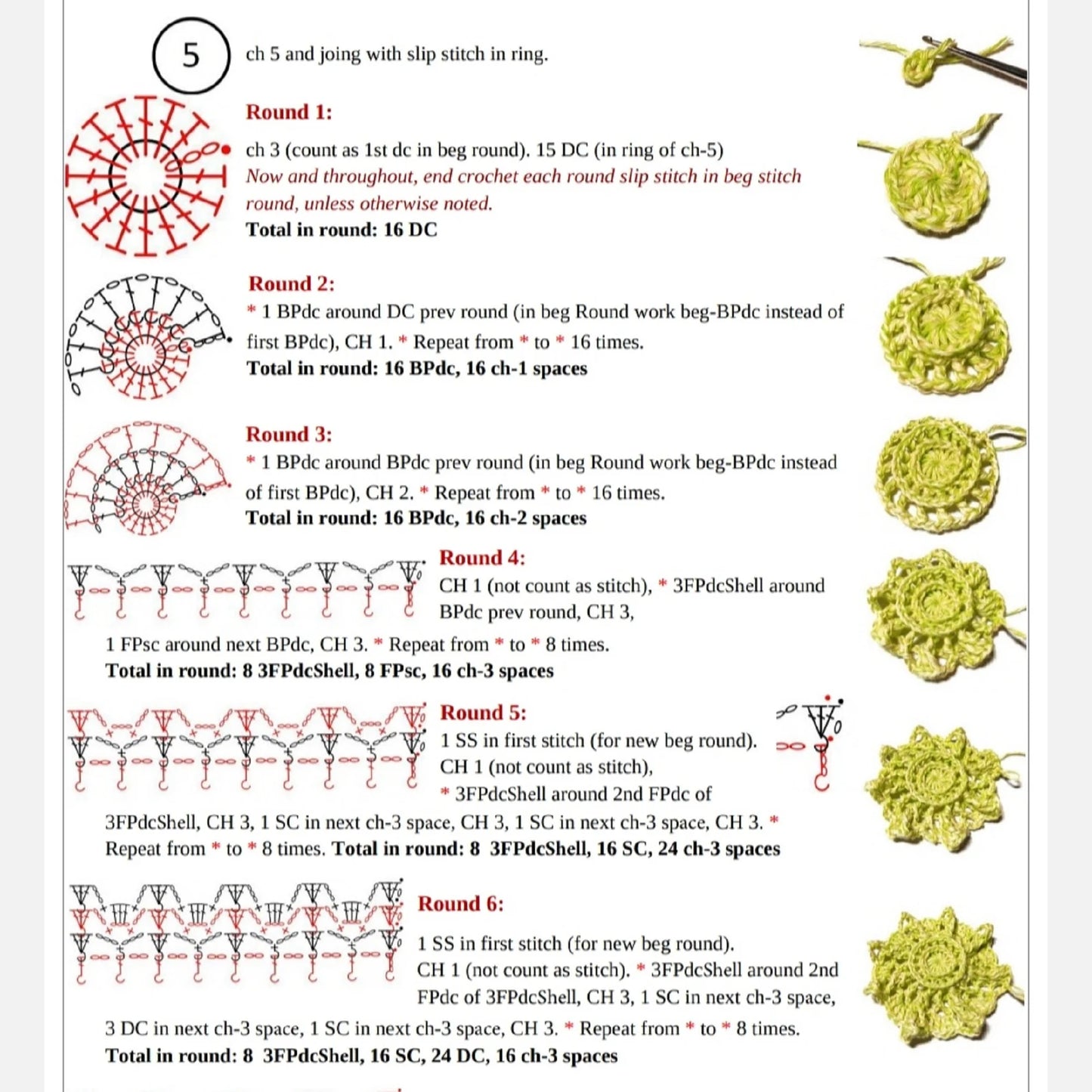 5

ch 5 and joing with slip stitch in ring.

Round 1:

ch 3 (count as 1st dc in beg round). 15 DC (in ring of ch-5)
Now and throughout, end crochet each round slip stitch in beg stitch round, unless otherwise noted.
Total in round: 16 DC

Round 2:

* 1 BPdc around DC prev round (in beg Round work beg-BPdc instead of first BPdc), CH 1. * Repeat from * to * 16 times.
Total in round: 16 BPdc, 16 ch-1 spaces

Round 3:

* 1 BPdc around BPdc prev round (in beg Round work beg-BPdc instead of first BPdc), CH 2. * Repeat from * to * 16 times.
Total in round: 16 BPdc, 16 ch-2 spaces

Round 4:

CH 1 (not count as stitch), * 3FPdcShell around BPdc prev round, CH 3, 1 FPsc around next BPdc, CH 3. * Repeat from * to * 8 times.
Total in round: 8 3FPdcShell, 8 FPsc, 16 ch-3 spaces

Round 5:

1 SS in first stitch (for new beg round). CH 1 (not count as stitch), * 3FPdcShell around 2nd FPdc of 3FPdcShell, CH 3, 1 SC in next ch-3 space, CH 3, 1 SC in next ch-3 space, CH 3. * Repeat from * to * 8 times. Total in round: 8 3FPdcShell, 16 SC, 24 ch-3 spaces

Round 6:

1 SS in first stitch (for new beg round). CH 1 (not count as stitch). * 3FPdcShell around 2nd FPdc of 3FPdcShell, CH 3, 1 SC in next ch-3 space, 3 DC in next ch-3 space, 1 SC in next ch-3 space, CH 3. * Repeat from * to * 8 times.
Total in round: 8 3FPdcShell, 16 SC, 24 DC, 16 ch-3 spaces